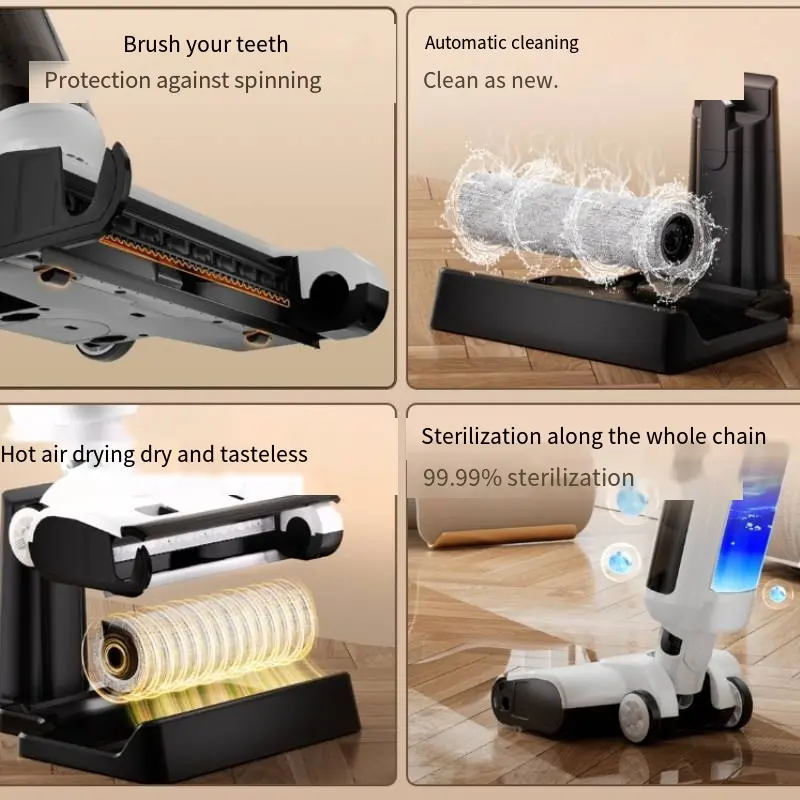 Brush your teeth
Protection against spinning

Automatic cleaning
Clean as new.

Hot air drying dry and tasteless

Sterilization along the whole chain
99.99% sterilization