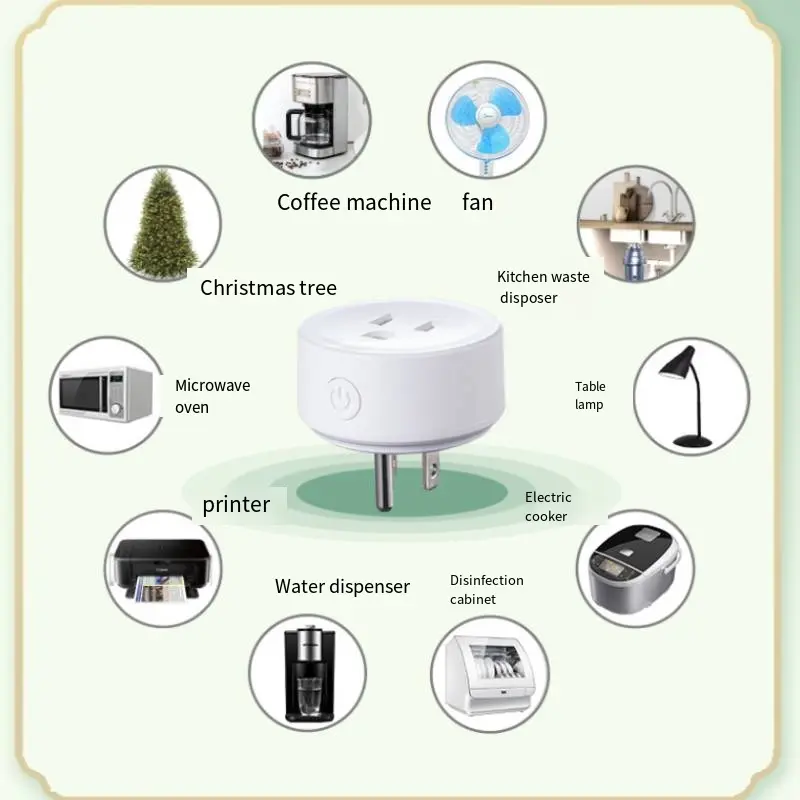 Coffee machine

fan

Christmas tree

Kitchen waste disposer

Microwave oven

Table lamp

printer

Electric cooker

Water dispenser

Disinfection cabinet